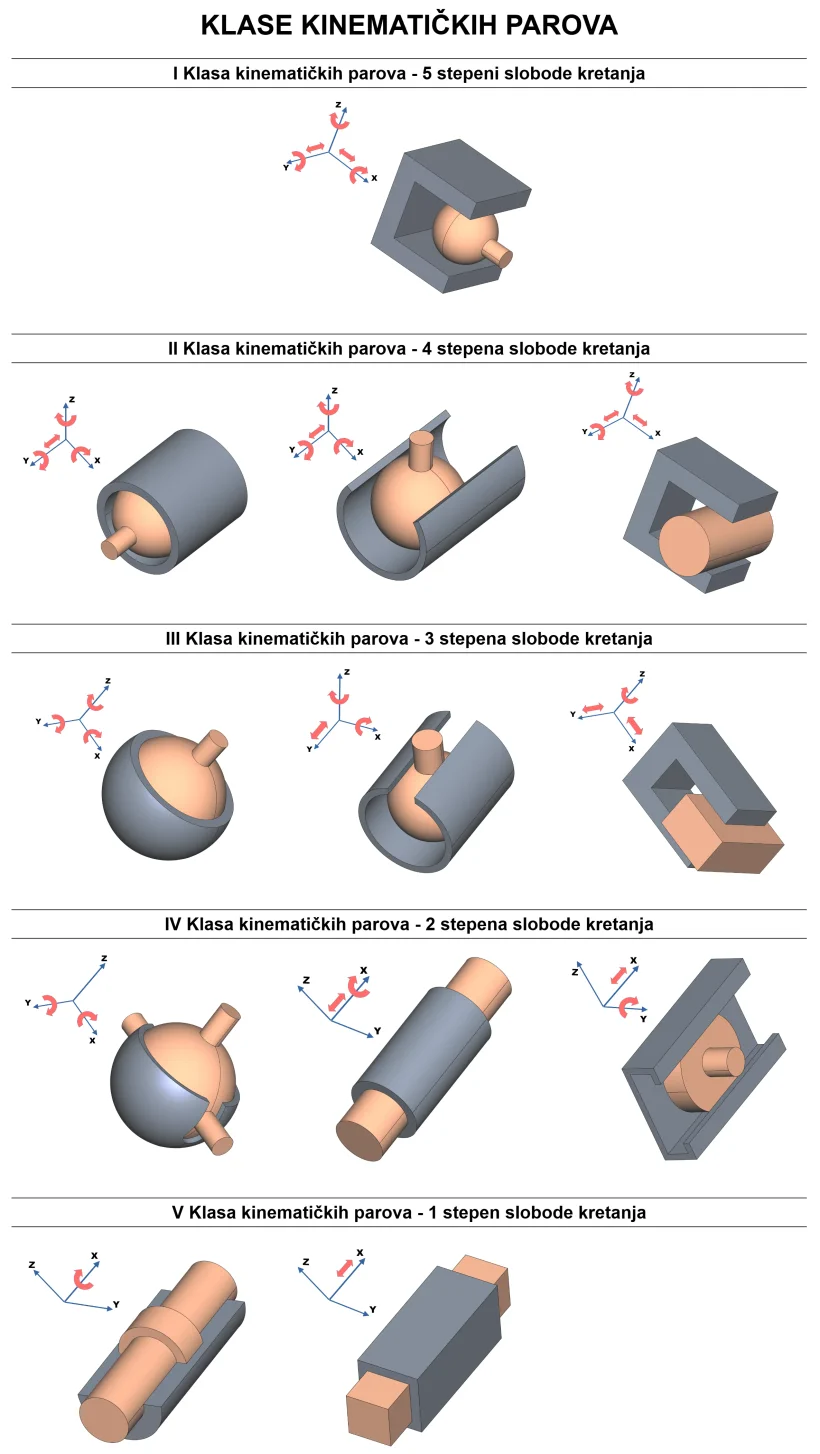 KLASE KINEMATIČKIH PAROVA

I Klasa kinematičkih parova - 5 stepeni slobode kretanja

Z
Y
X

II Klasa kinematičkih parova - 4 stepena slobode kretanja

Z
Y
X

Z
Y
X

Z
Y
X

III Klasa kinematičkih parova - 3 stepena slobode kretanja

Z
Y
X

Z
Y
X

Z
Y
X

IV Klasa kinematičkih parova - 2 stepena slobode kretanja

Z
Y
X

Z
X
Y

Z
X
Y

V Klasa kinematičkih parova - 1 stepen slobode kretanja

Z
X
Y

Z
X
Y